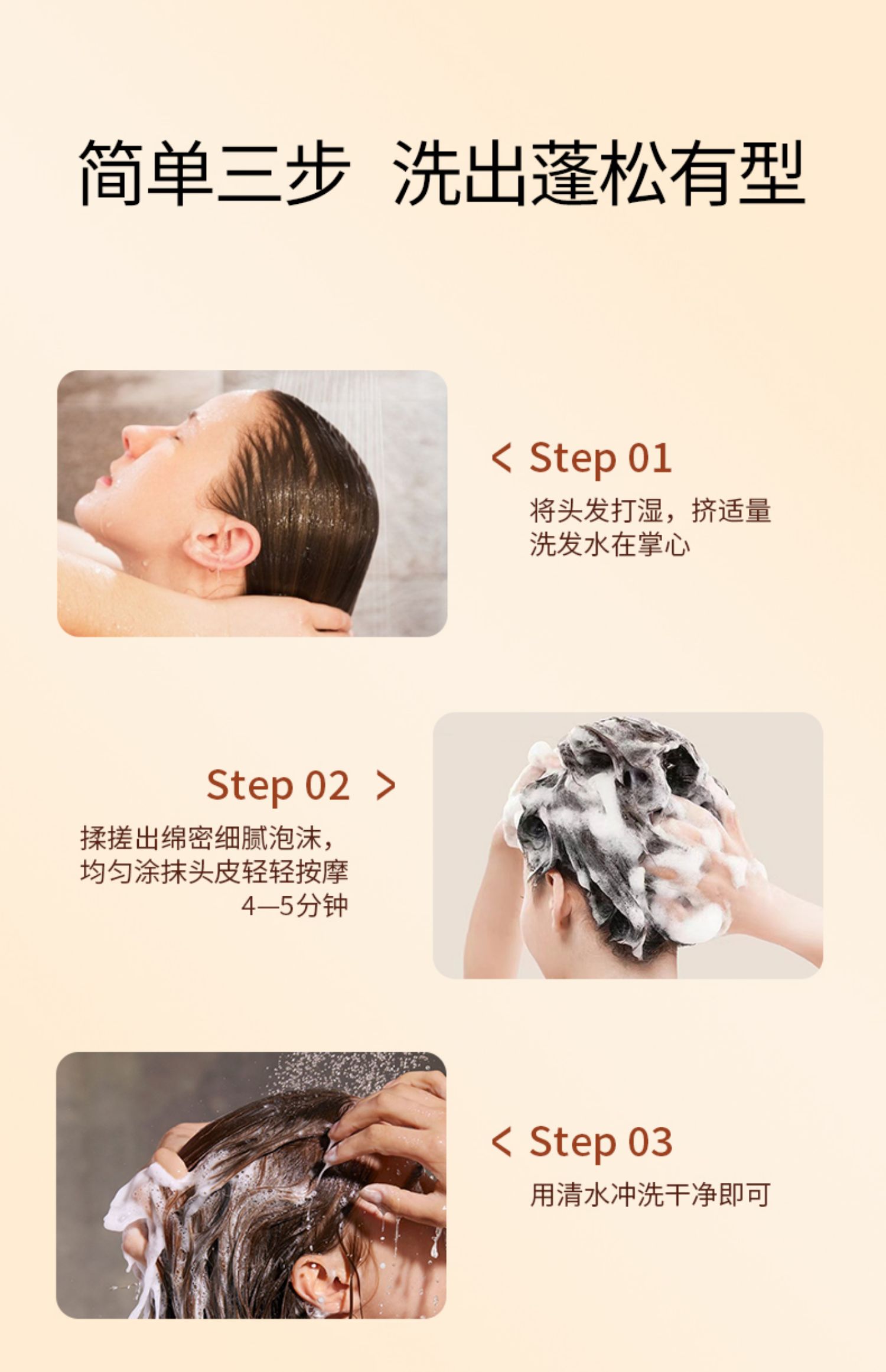 简单三步 洗出蓬松有型

< Step 01
将头发打湿，挤适量洗发水在掌心

Step 02 >
揉搓出绵密细腻泡沫，均匀涂抹头皮轻轻按摩4—5分钟

< Step 03
用清水冲洗干净即可