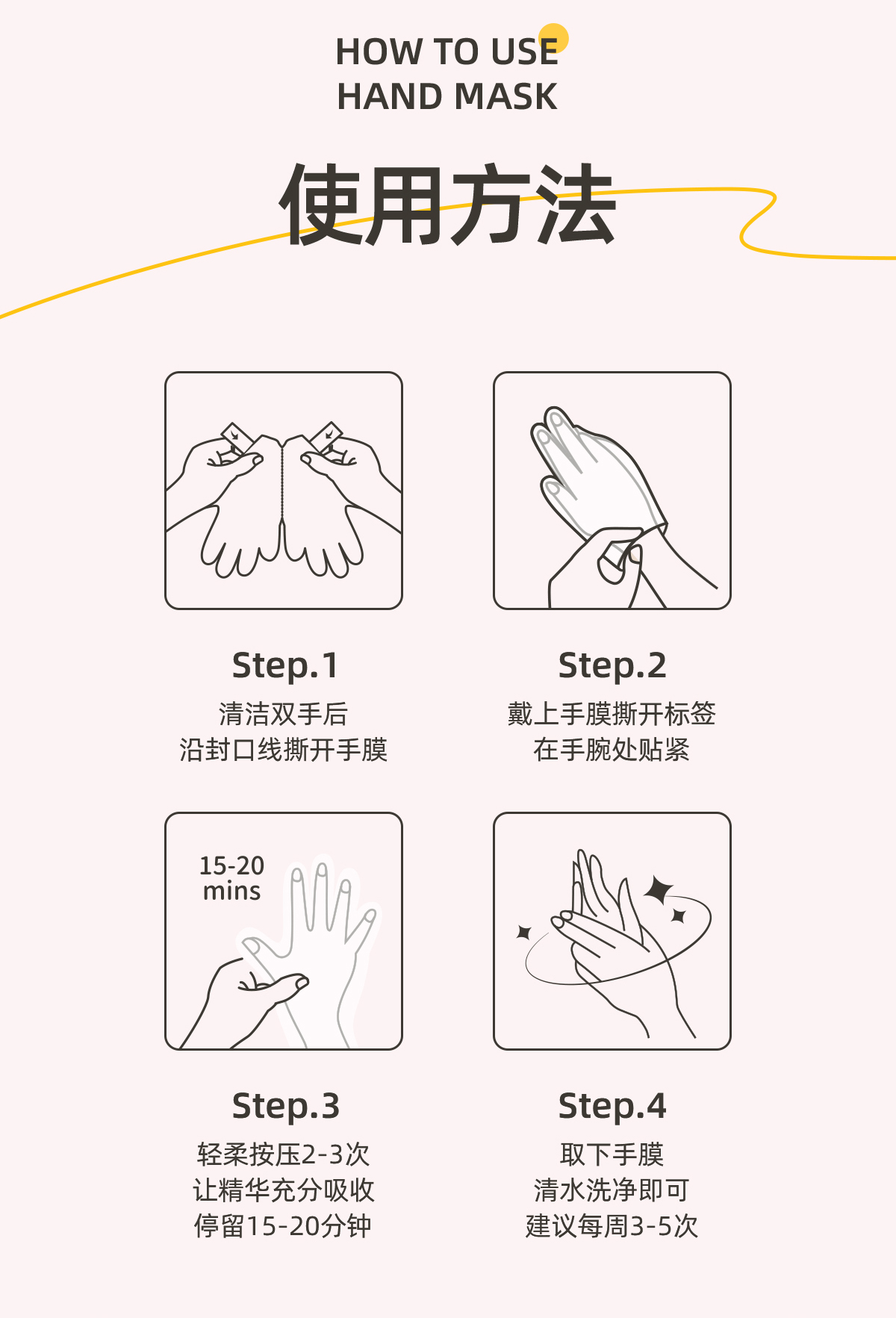 HOW TO USE
HAND MASK

使用方法

Step.1
清洁双手后
沿封口线撕开手膜

Step.2
戴上手膜撕开标签
在手腕处贴紧

15-20
mins

Step.3
轻柔按压2-3次
让精华充分吸收
停留15-20分钟

Step.4
取下手膜
清水洗净即可
建议每周3-5次