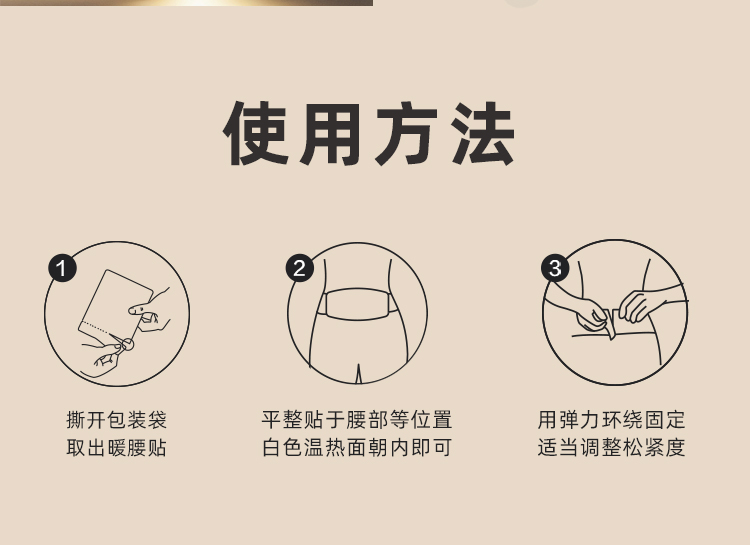 使用方法

1

撕开包装袋
取出暖腰贴

2

平整贴于腰部等位置
白色温热面朝内即可

3

用弹力环绕固定
适当调整松紧度