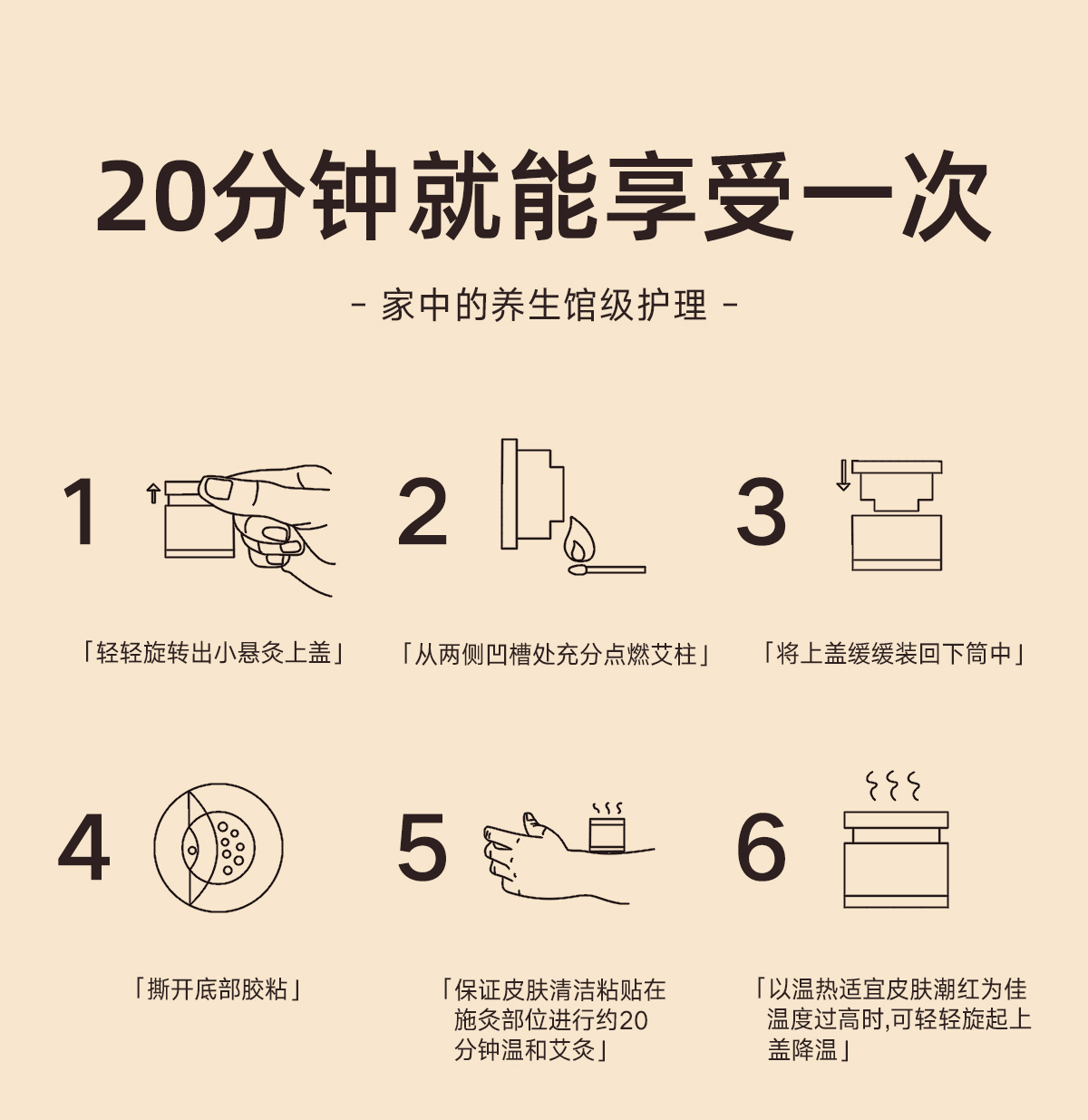 20分钟就能享受一次

- 家中的养生馆级护理 -

1

「轻轻旋转出小悬灸上盖」

2

「从两侧凹槽处充分点燃艾柱」

3

「将上盖缓缓装回下筒中」

4

「撕开底部胶粘」

5

「保证皮肤清洁粘贴在施灸部位进行约20分钟温和艾灸」

6

「以温热适宜皮肤潮红为佳温度过高时,可轻轻旋起上盖降温」