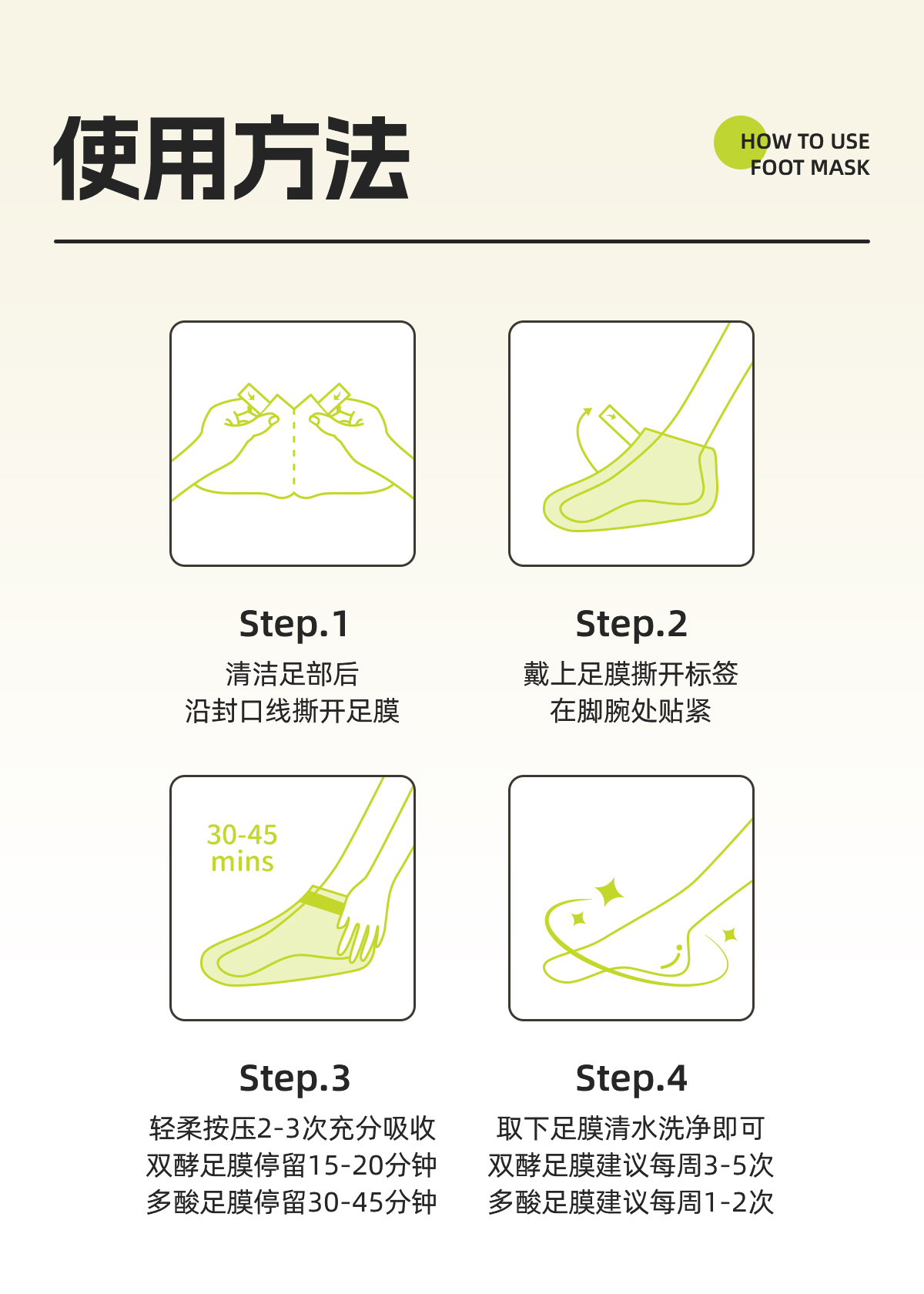 使用方法

HOW TO USE
FOOT MASK

Step.1
清洁足部后
沿封口线撕开足膜

Step.2
戴上足膜撕开标签
在脚腕处贴紧

30-45
mins

Step.3
轻柔按压2-3次充分吸收
双酵足膜停留15-20分钟
多酸足膜停留30-45分钟

Step.4
取下足膜清水洗净即可
双酵足膜建议每周3-5次
多酸足膜建议每周1-2次