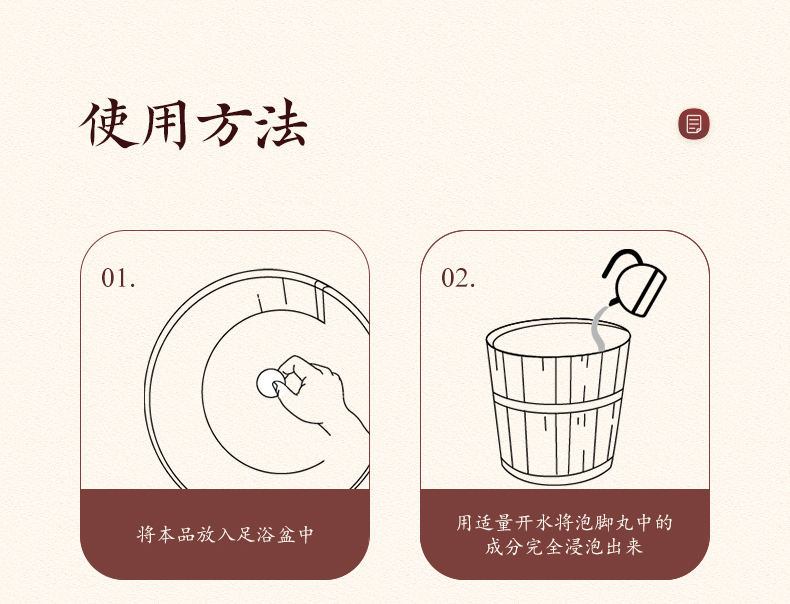 使用方法

01.

将本品放入足浴盆中

02.

用适量开水将泡脚丸中的成分完全浸泡出来